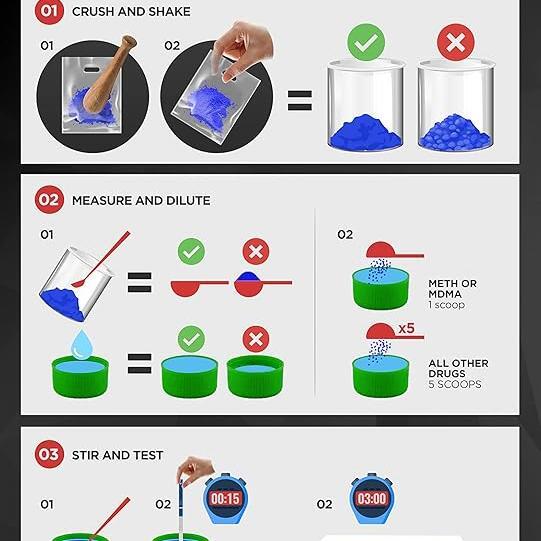 01 CRUSH AND SHAKE

01

02

02 MEASURE AND DILUTE

01

02

METH OR MDMA
1 scoop

x5

ALL OTHER DRUGS
5 SCOOPS

03 STIR AND TEST

01

02

00:15

02

03:00